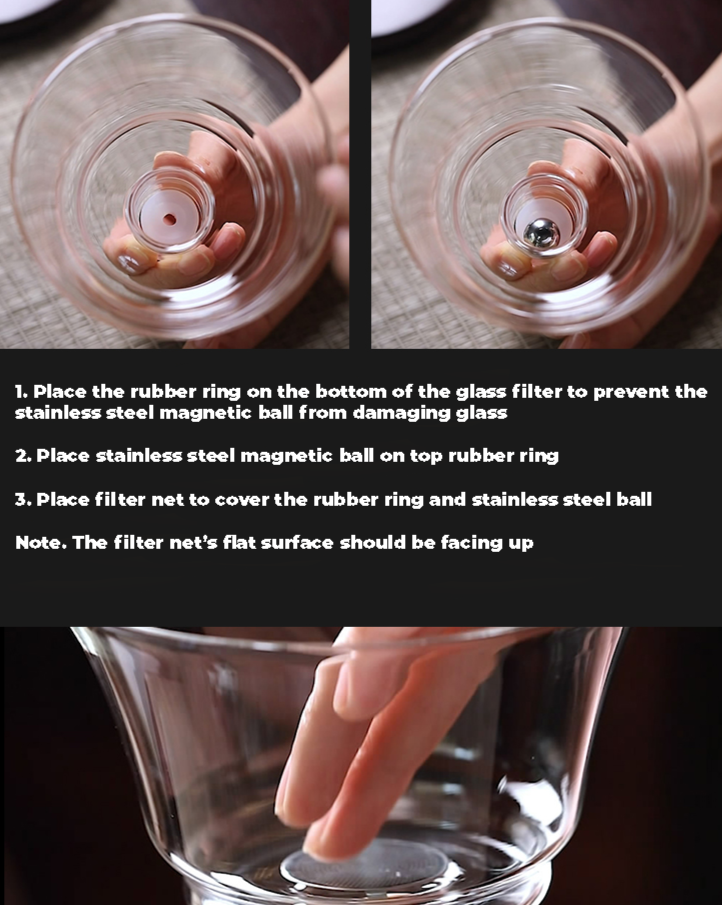 1. Place the rubber ring on the bottom of the glass filter to prevent the stainless steel magnetic ball from damaging glass

2. Place stainless steel magnetic ball on top rubber ring

3. Place filter net to cover the rubber ring and stainless steel ball

Note. The filter net's flat surface should be facing up